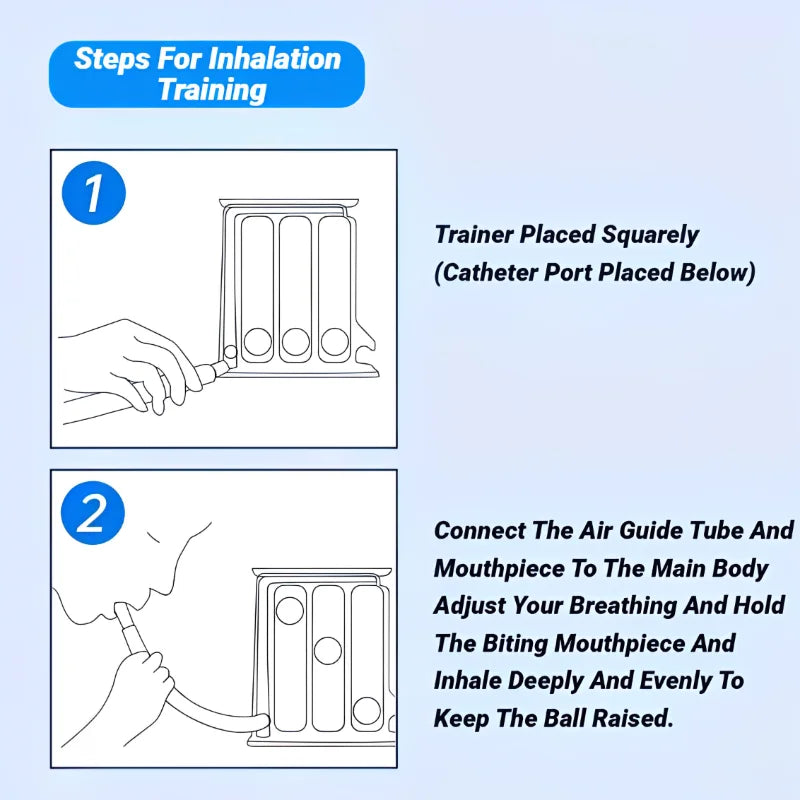 Steps For Inhalation Training

1

Trainer Placed Squarely (Catheter Port Placed Below)

2

Connect The Air Guide Tube And Mouthpiece To The Main Body Adjust Your Breathing And Hold The Biting Mouthpiece And Inhale Deeply And Evenly To Keep The Ball Raised.