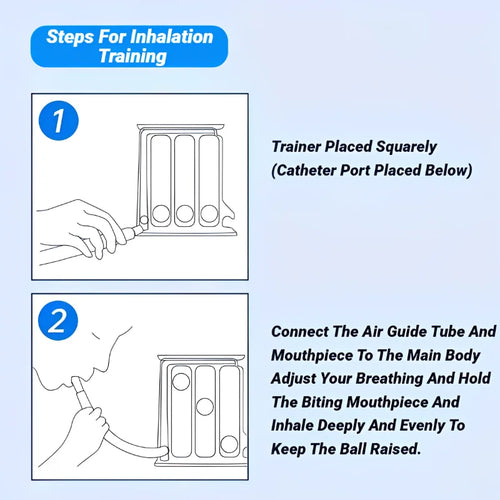 Steps For Inhalation Training

1

Trainer Placed Squarely (Catheter Port Placed Below)

2

Connect The Air Guide Tube And Mouthpiece To The Main Body Adjust Your Breathing And Hold The Biting Mouthpiece And Inhale Deeply And Evenly To Keep The Ball Raised.